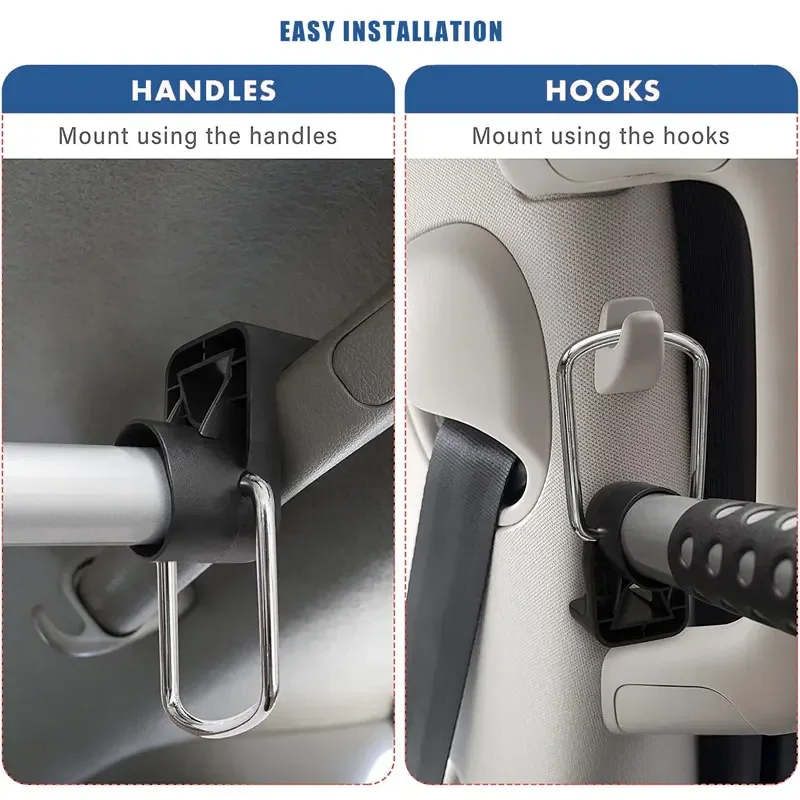 EASY INSTALLATION

HANDLES

Mount using the handles

HOOKS

Mount using the hooks