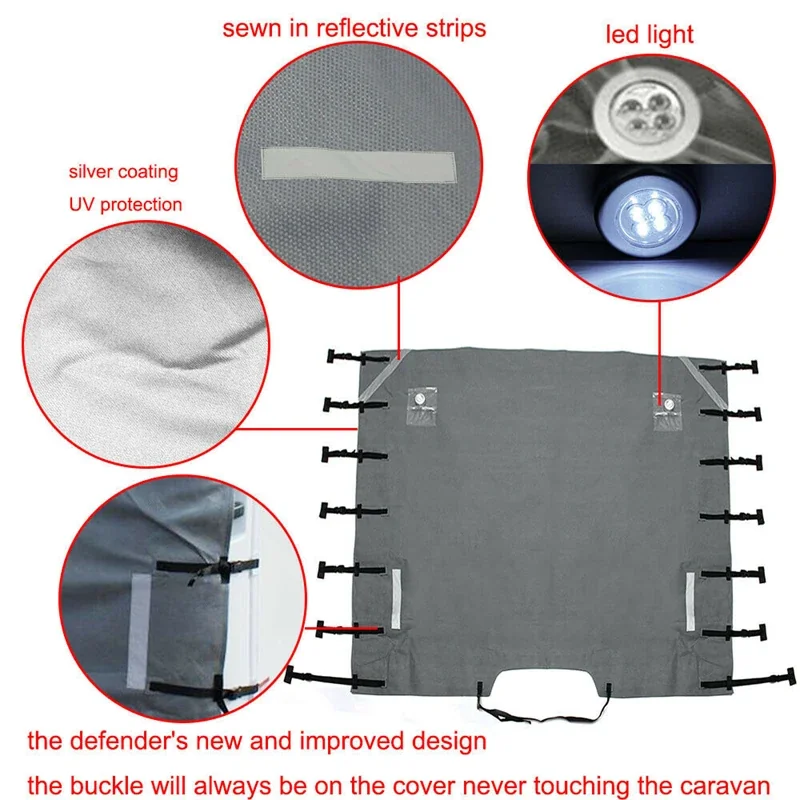 sewn in reflective strips

led light

silver coating

UV protection

the defender's new and improved design

the buckle will always be on the cover never touching the caravan