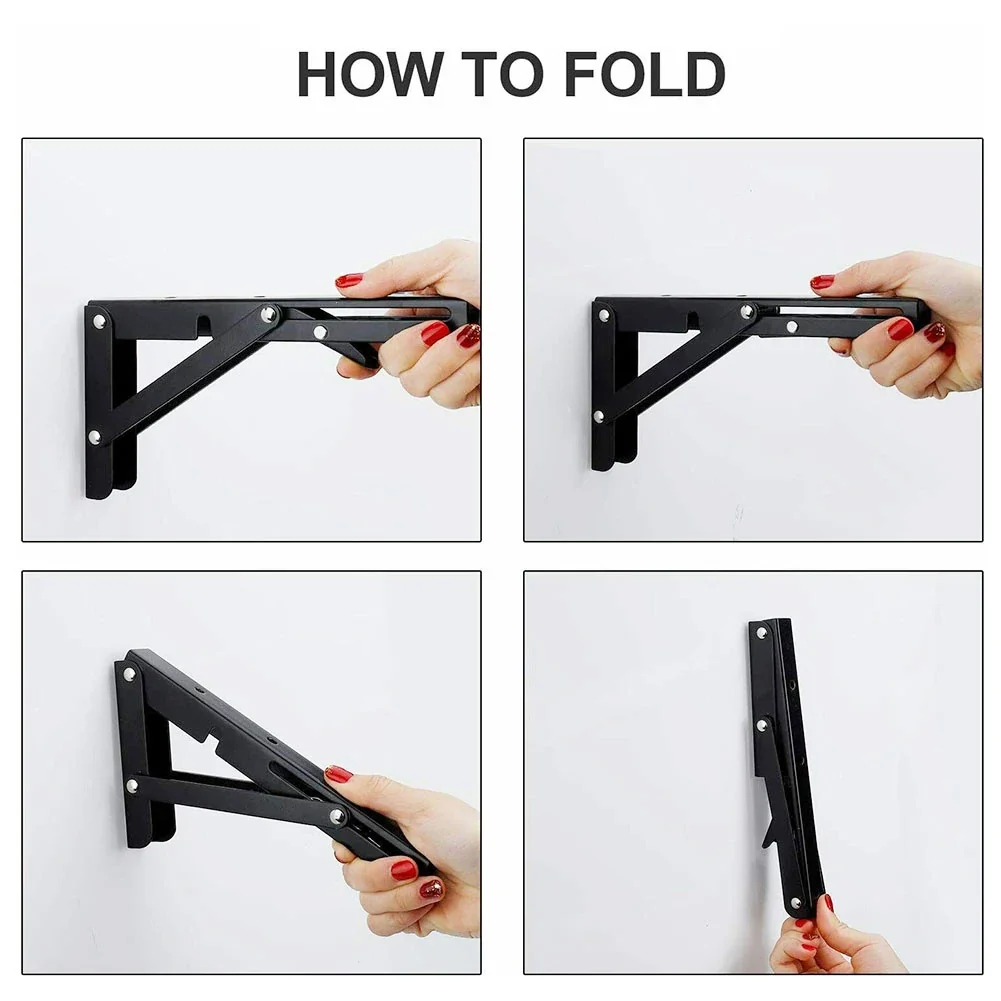 HOW TO FOLD