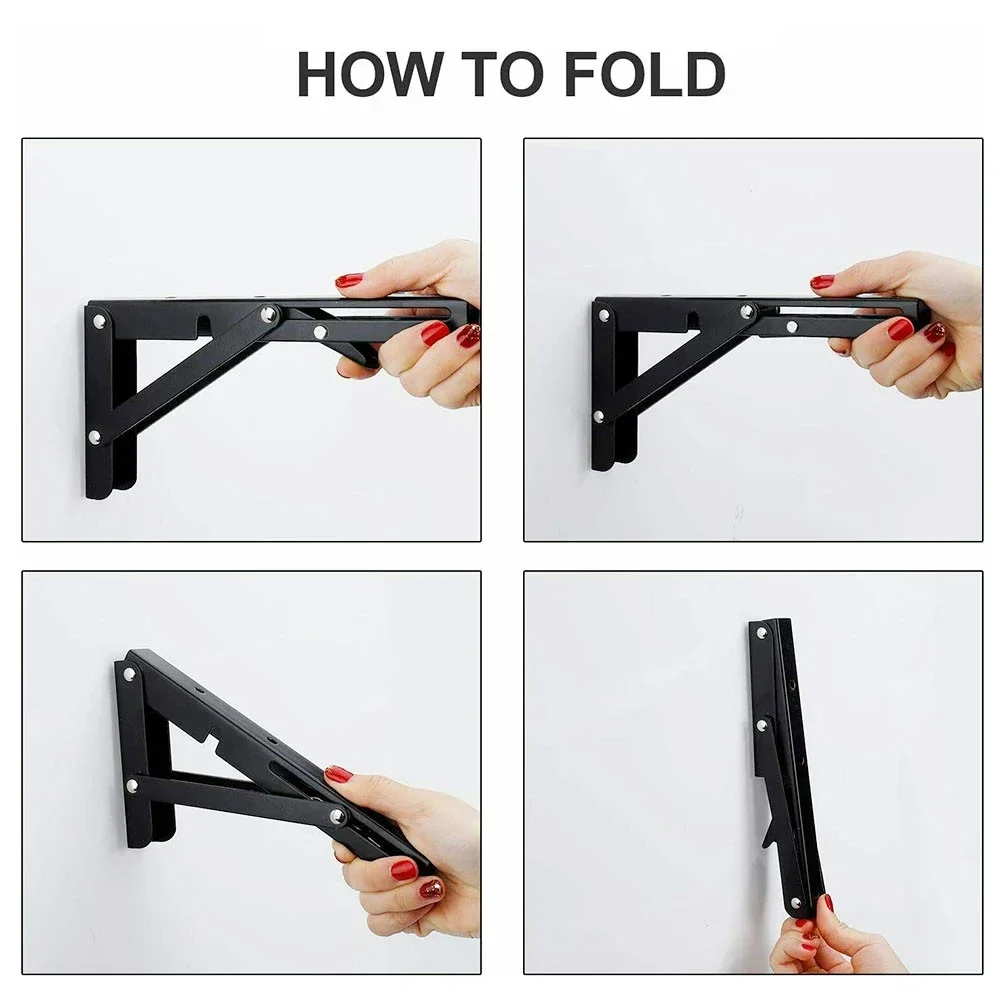 HOW TO FOLD