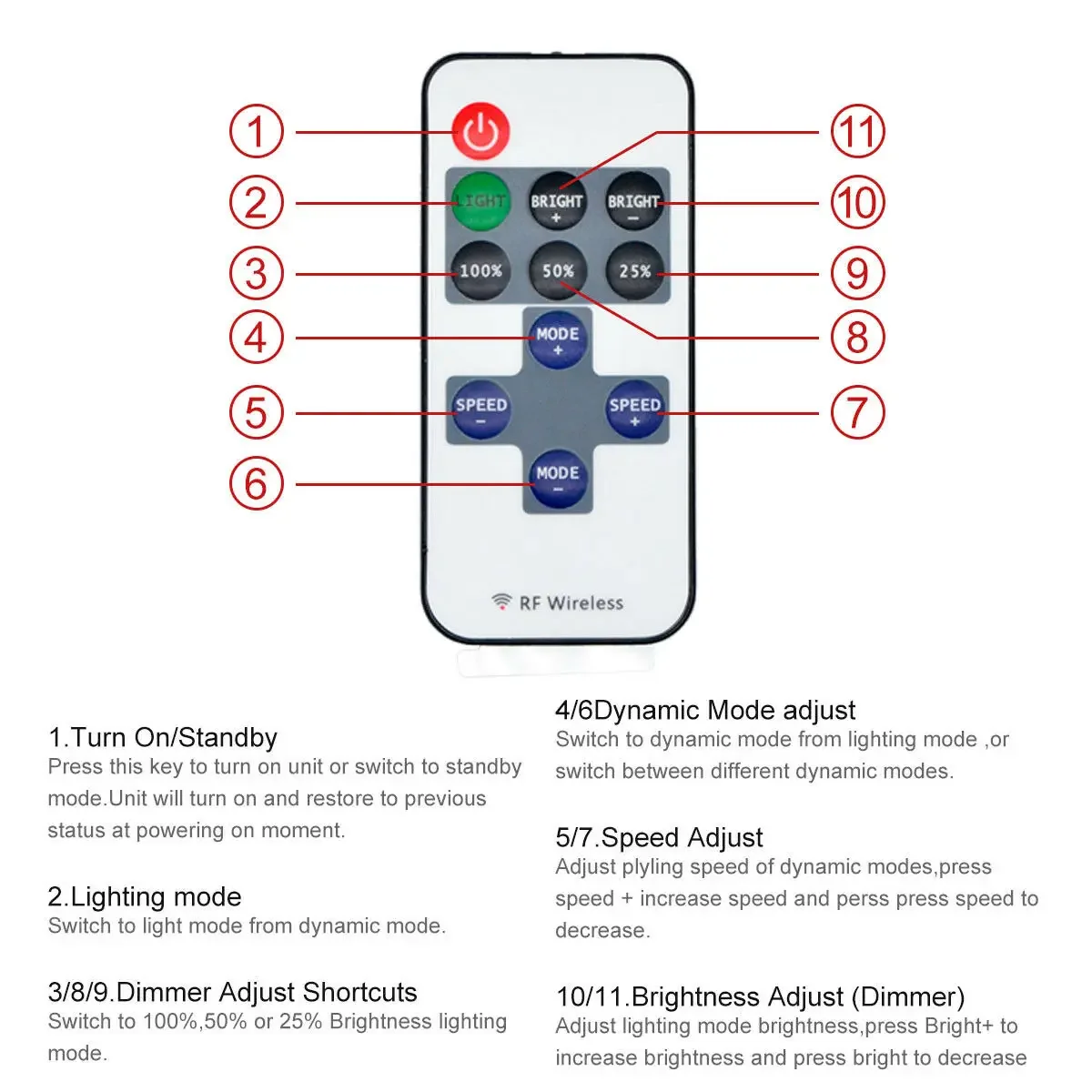 1

2

3

4

5

6

11

10

9

8

7

LIGHT

BRIGHT +

BRIGHT −

100%

50%

25%

MODE +

SPEED −

SPEED +

MODE −

RF Wireless

1.Turn On/Standby
Press this key to turn on unit or switch to standby mode.Unit will turn on and restore to previous status at powering on moment.

2.Lighting mode
Switch to light mode from dynamic mode.

3/8/9.Dimmer Adjust Shortcuts
Switch to 100%,50% or 25% Brightness lighting mode.

4/6Dynamic Mode adjust
Switch to dynamic mode from lighting mode ,or switch between different dynamic modes.

5/7.Speed Adjust
Adjust plyling speed of dynamic modes,press speed + increase speed and perss press speed to decrease.

10/11.Brightness Adjust (Dimmer)
Adjust lighting mode brightness,press Bright+ to increase brightness and press bright to decrease