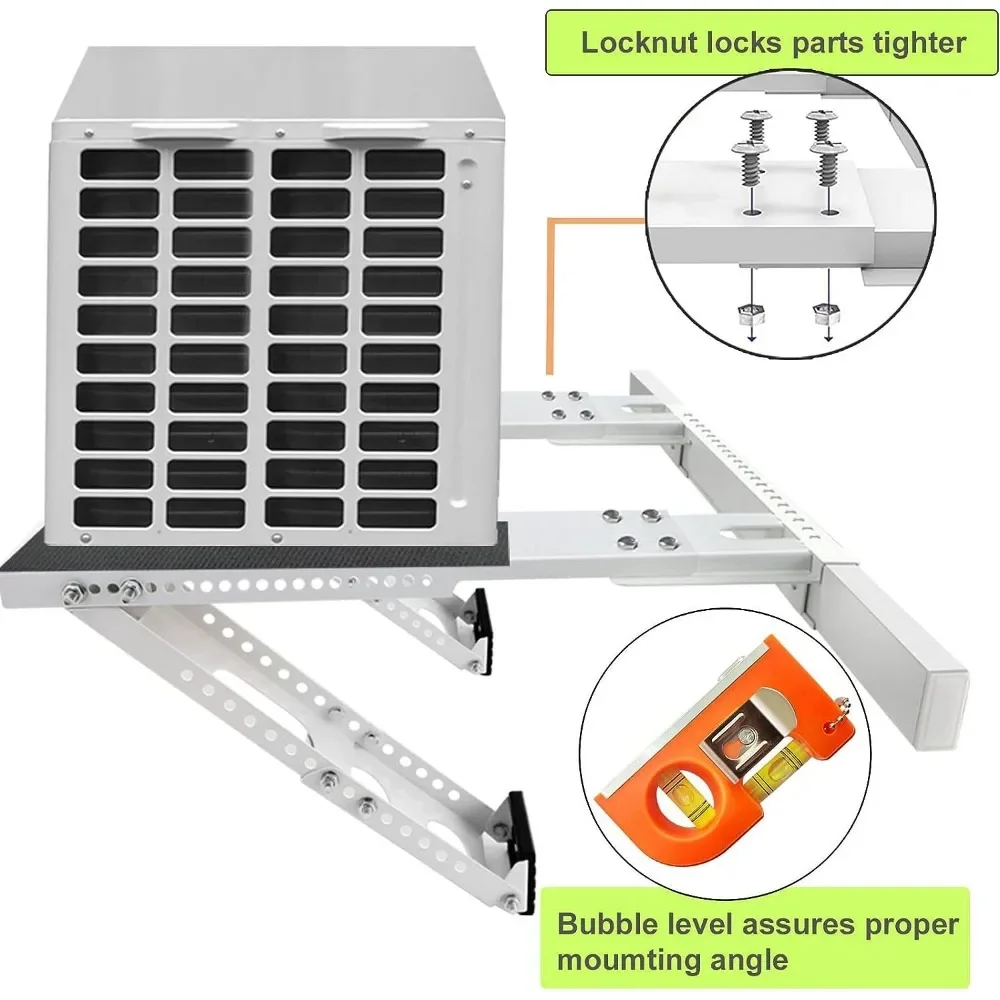 Locknut locks parts tighter

Bubble level assures proper moumting angle