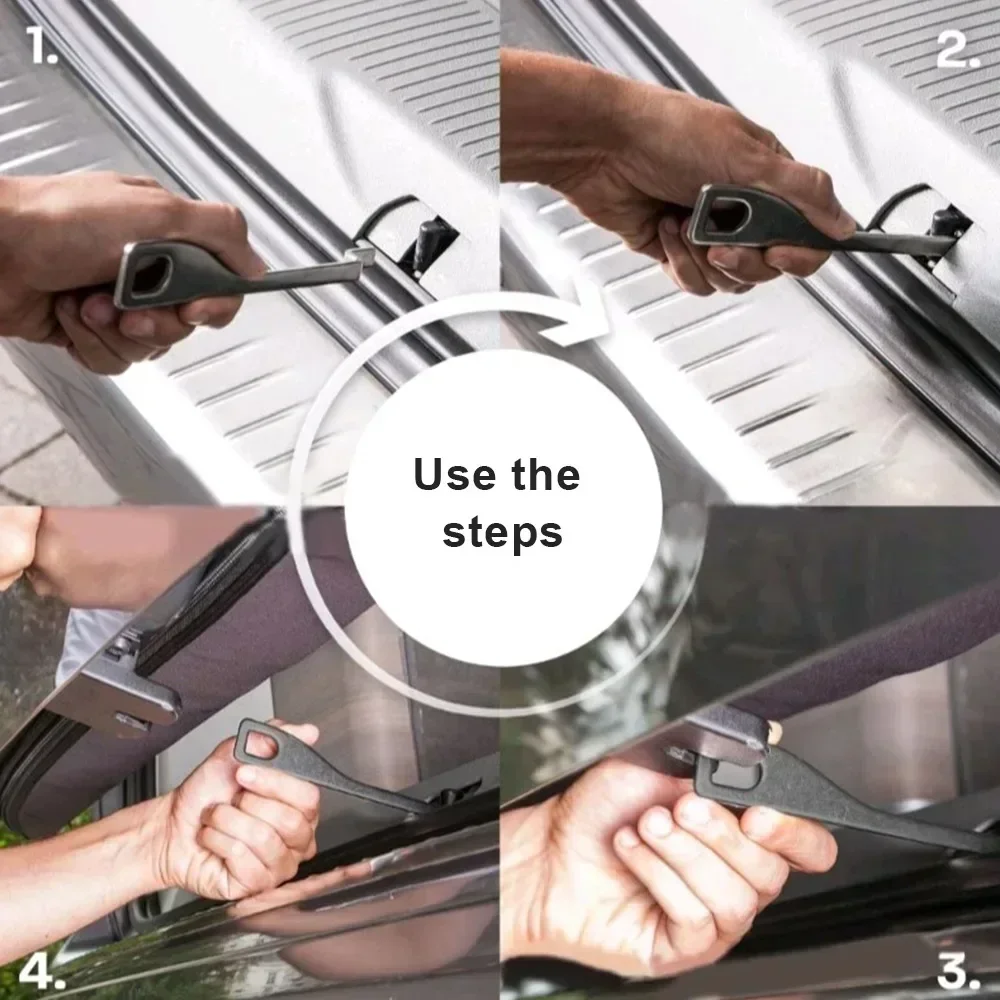 1.

2.

Use the steps

4.

3.