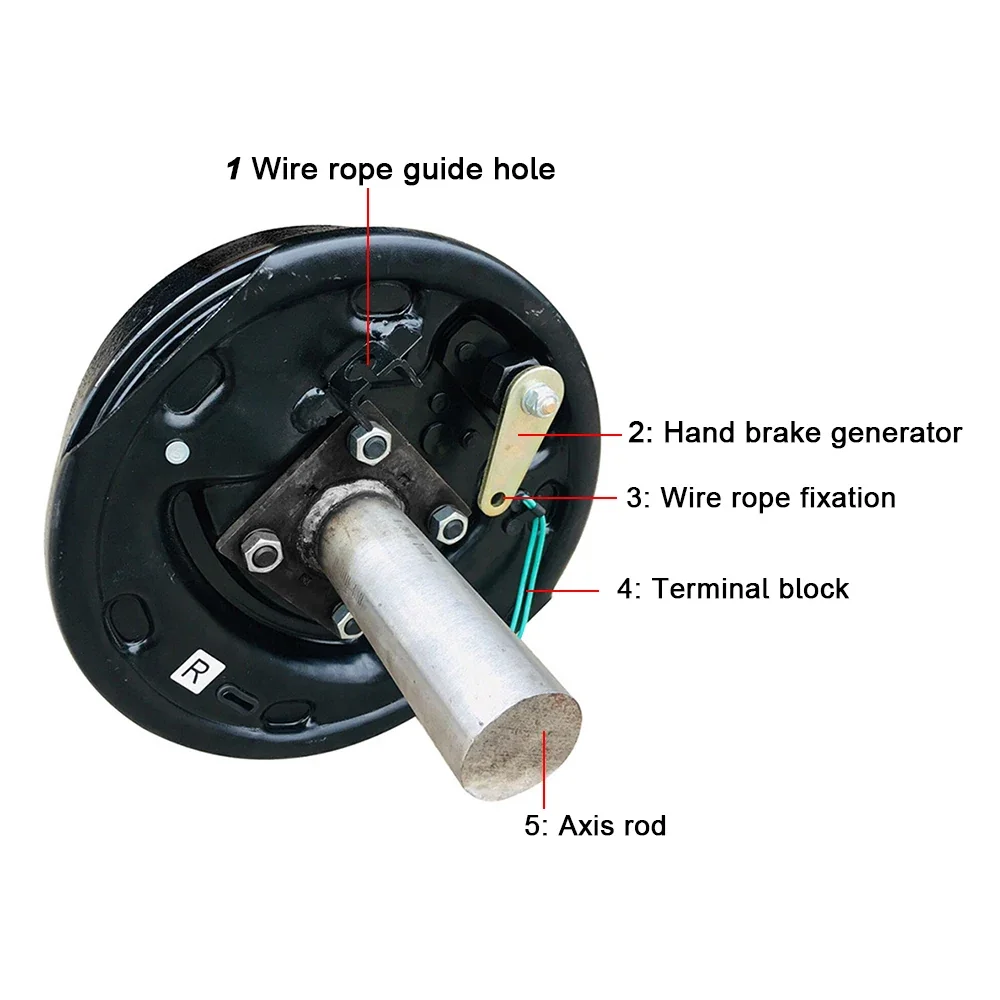 1 Wire rope guide hole

2: Hand brake generator

3: Wire rope fixation

4: Terminal block

R

5: Axis rod