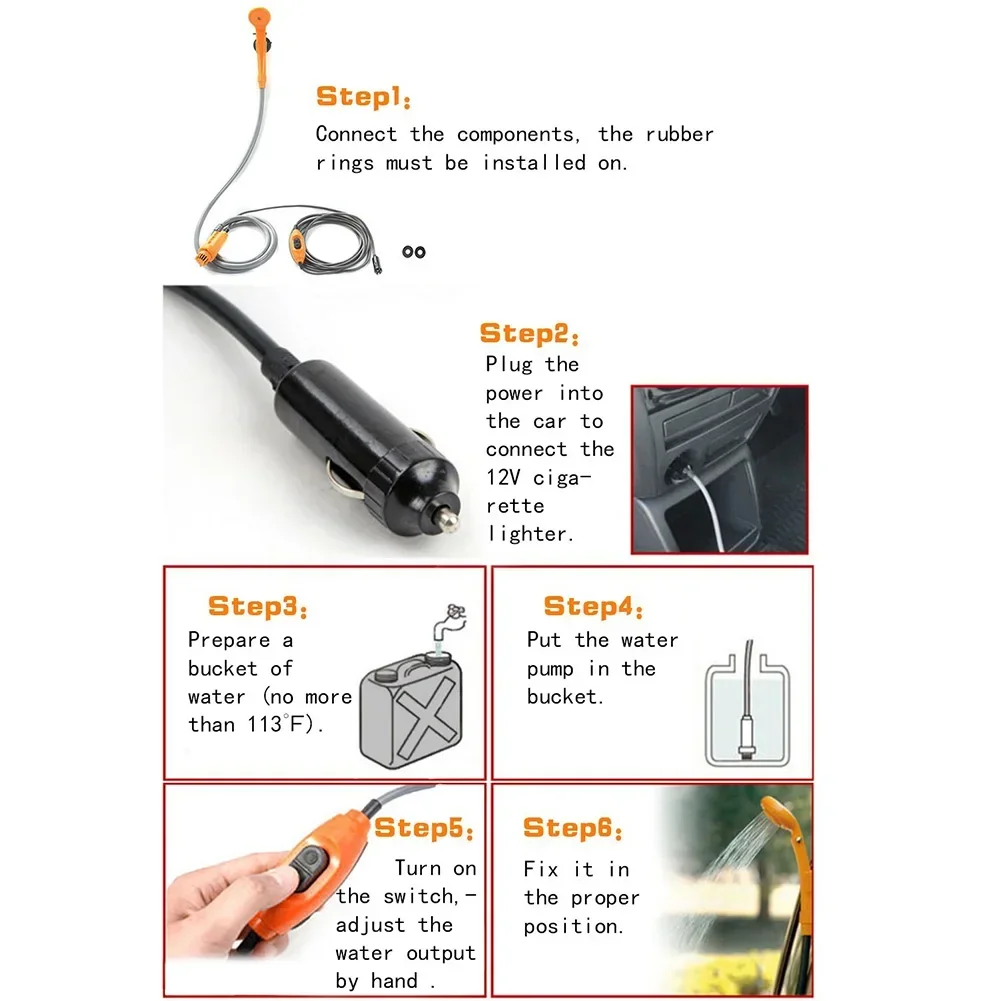 Step1:
Connect the components, the rubber rings must be installed on.

Step2:
Plug the power into the car to connect the 12V cigarette lighter.

Step3:
Prepare a bucket of water (no more than 113°F).

Step4:
Put the water pump in the bucket.

Step5:
Turn on the switch,-adjust the water output by hand .

Step6:
Fix it in the proper position.