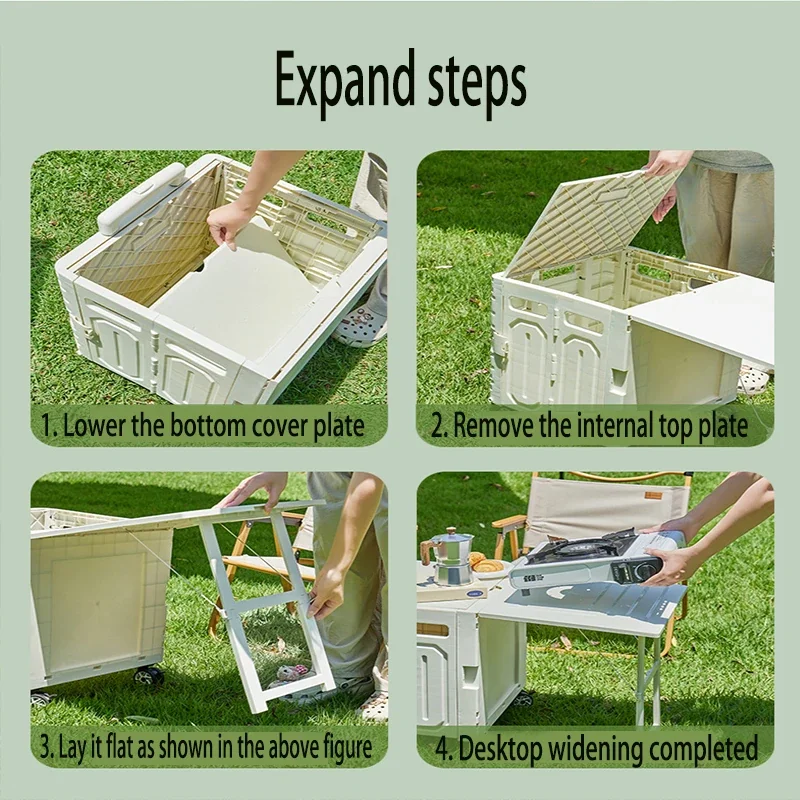 Expand steps

1. Lower the bottom cover plate

2. Remove the internal top plate

3. Lay it flat as shown in the above figure

4. Desktop widening completed