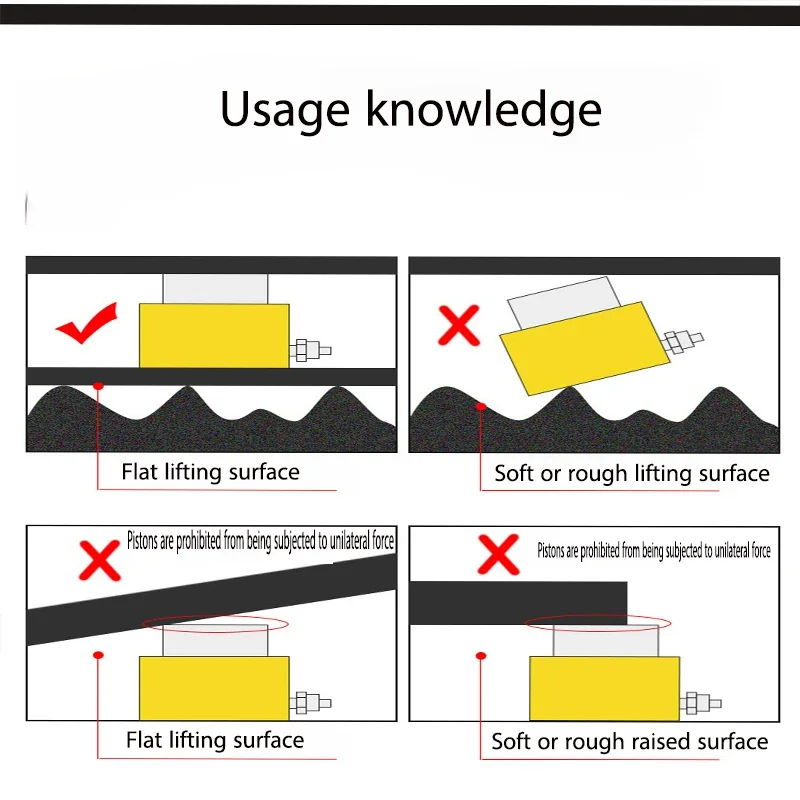 Usage knowledge

Flat lifting surface

Soft or rough lifting surface

Pistons are prohibited from being subjected to unilateral force

Flat lifting surface

Pistons are prohibited from being subjected to unilateral force

Soft or rough raised surface