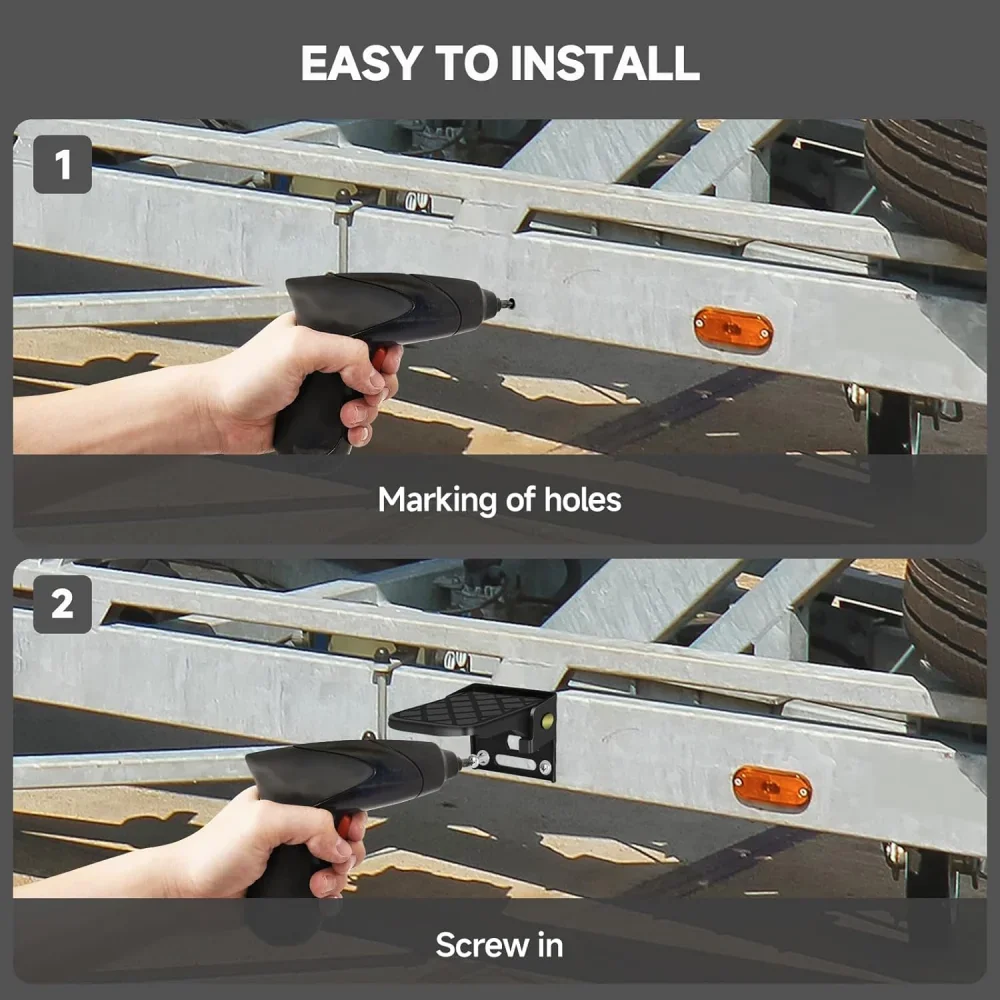 EASY TO INSTALL

1

Marking of holes

2

Screw in