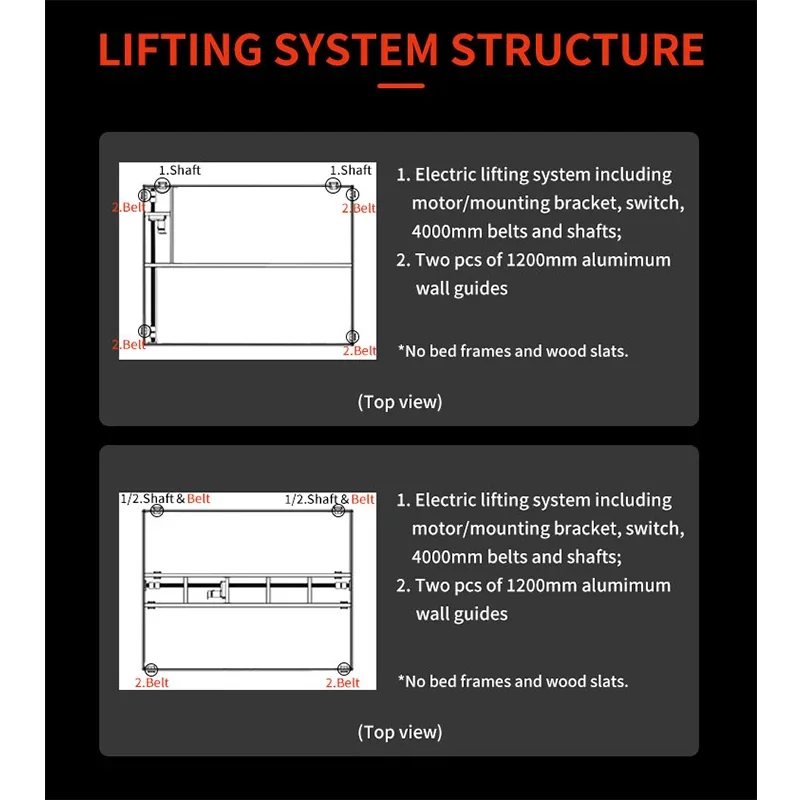 LIFTING SYSTEM STRUCTURE

1.Shaft
1.Shaft
2.Belt
2.Belt
2.Belt
2.Belt

1. Electric lifting system including motor/mounting bracket, switch, 4000mm belts and shafts;
2. Two pcs of 1200mm alumimum wall guides

*No bed frames and wood slats.

(Top view)

1/2.Shaft & Belt
1/2.Shaft & Belt
2.Belt
2.Belt

1. Electric lifting system including motor/mounting bracket, switch, 4000mm belts and shafts;
2. Two pcs of 1200mm alumimum wall guides

*No bed frames and wood slats.

(Top view)