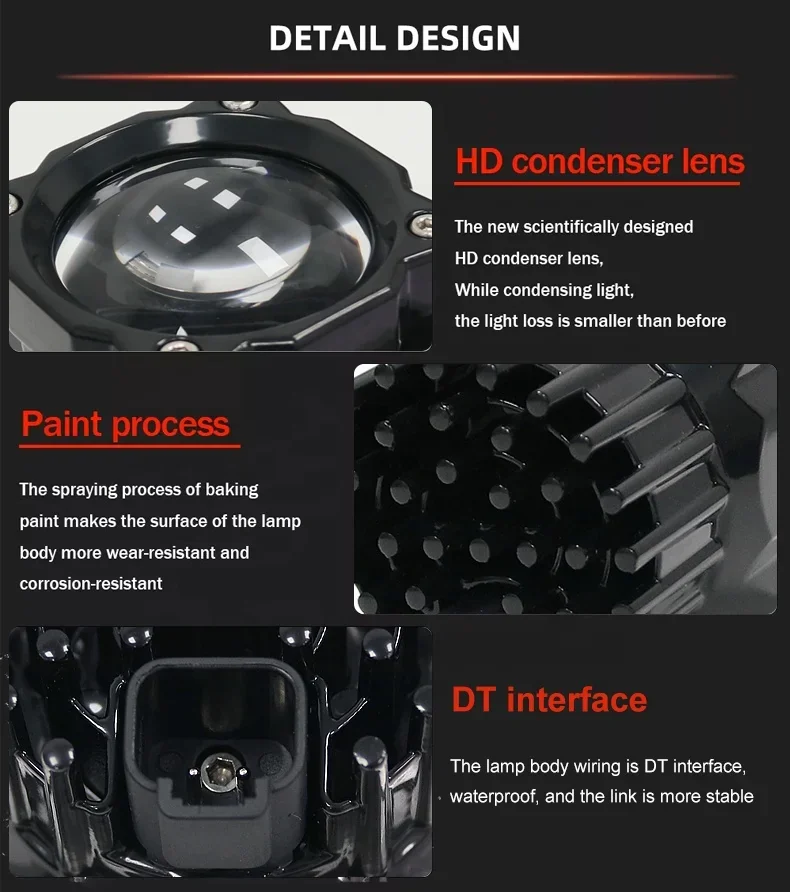 DETAIL DESIGN

HD condenser lens

The new scientifically designed HD condenser lens, While condensing light, the light loss is smaller than before

Paint process

The spraying process of baking paint makes the surface of the lamp body more wear-resistant and corrosion-resistant

DT interface

The lamp body wiring is DT interface, waterproof, and the link is more stable