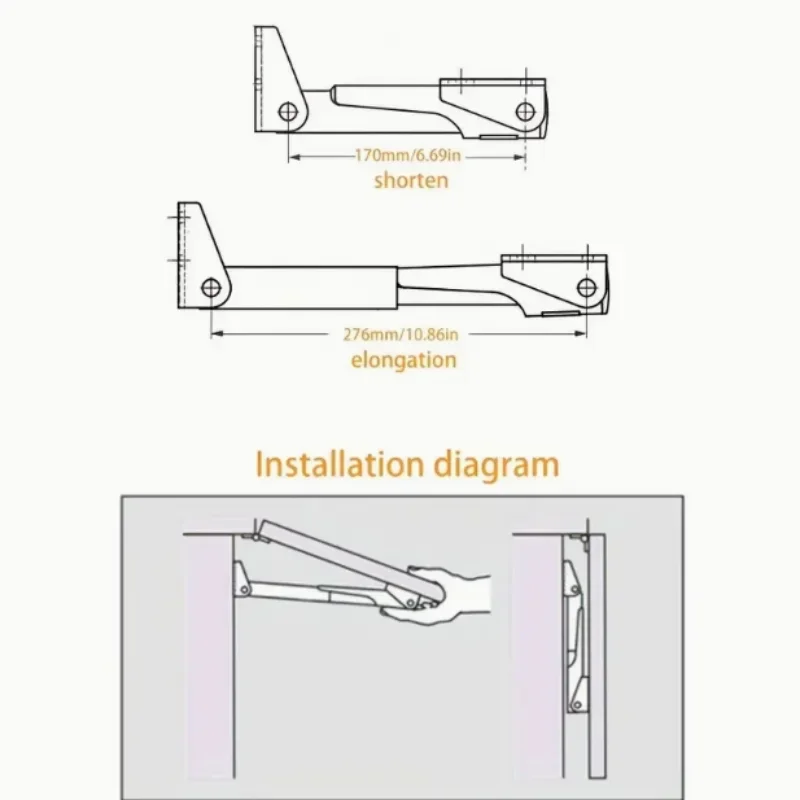 170mm/6.69in
shorten

276mm/10.86in
elongation

Installation diagram