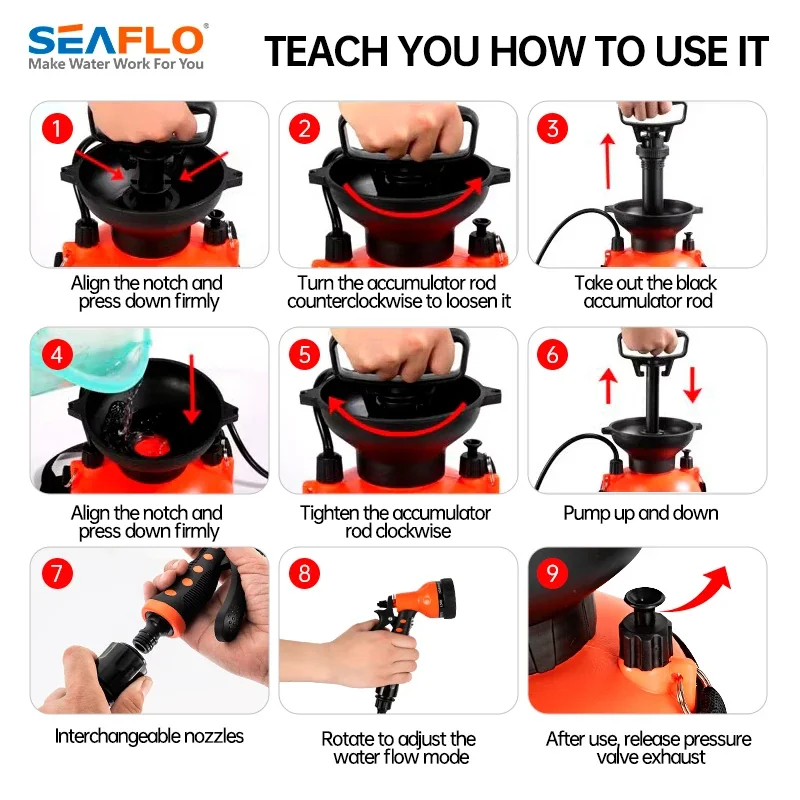 SEAFLO®
Make Water Work For You

TEACH YOU HOW TO USE IT

1
Align the notch and press down firmly

2
Turn the accumulator rod counterclockwise to loosen it

3
Take out the black accumulator rod

4
Align the notch and press down firmly

5
Tighten the accumulator rod clockwise

6
Pump up and down

7
Interchangeable nozzles

8
Rotate to adjust the water flow mode

9
After use, release pressure valve exhaust