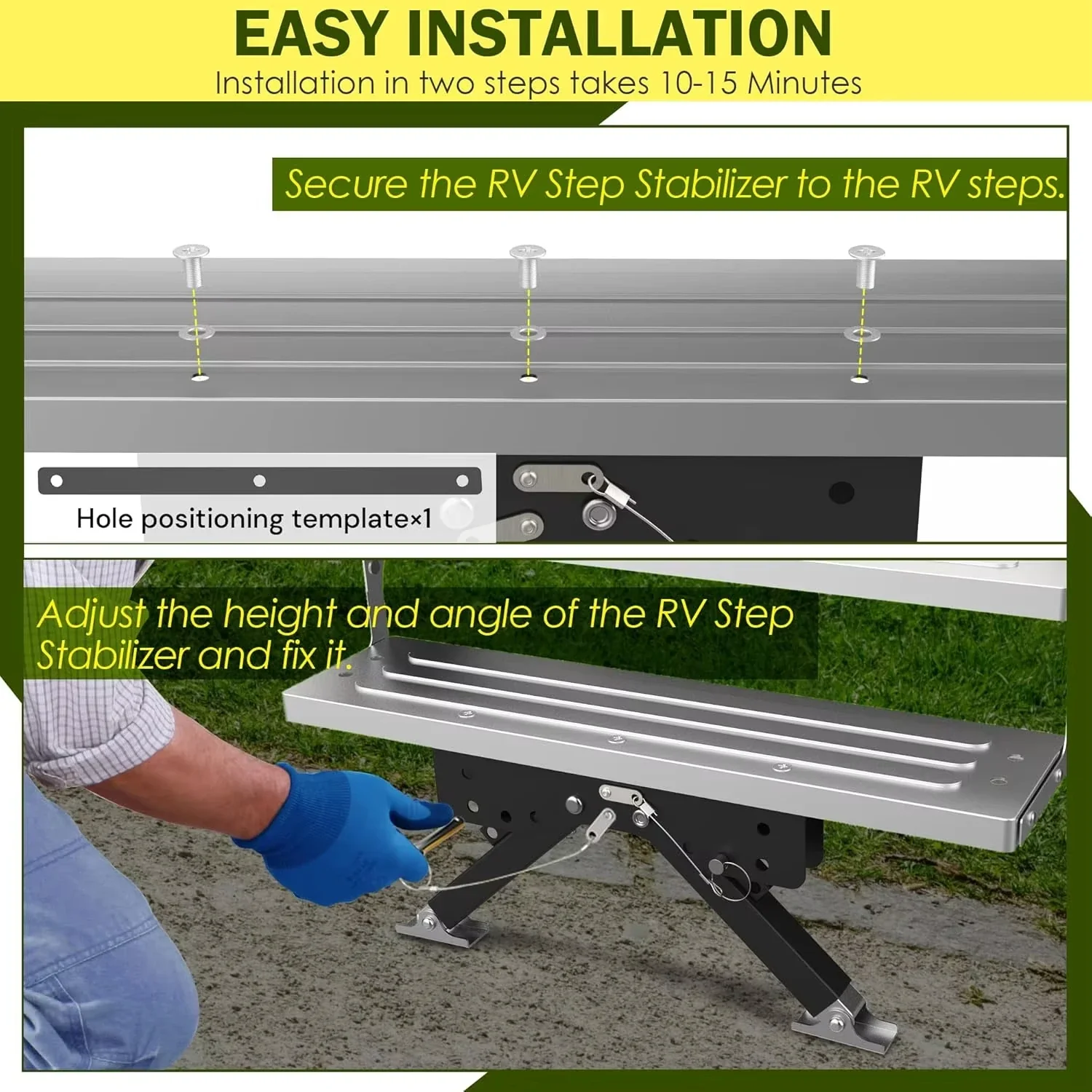 EASY INSTALLATION

Installation in two steps takes 10-15 Minutes

Secure the RV Step Stabilizer to the RV steps.

Hole positioning template×1

Adjust the height and angle of the RV Step Stabilizer and fix it.