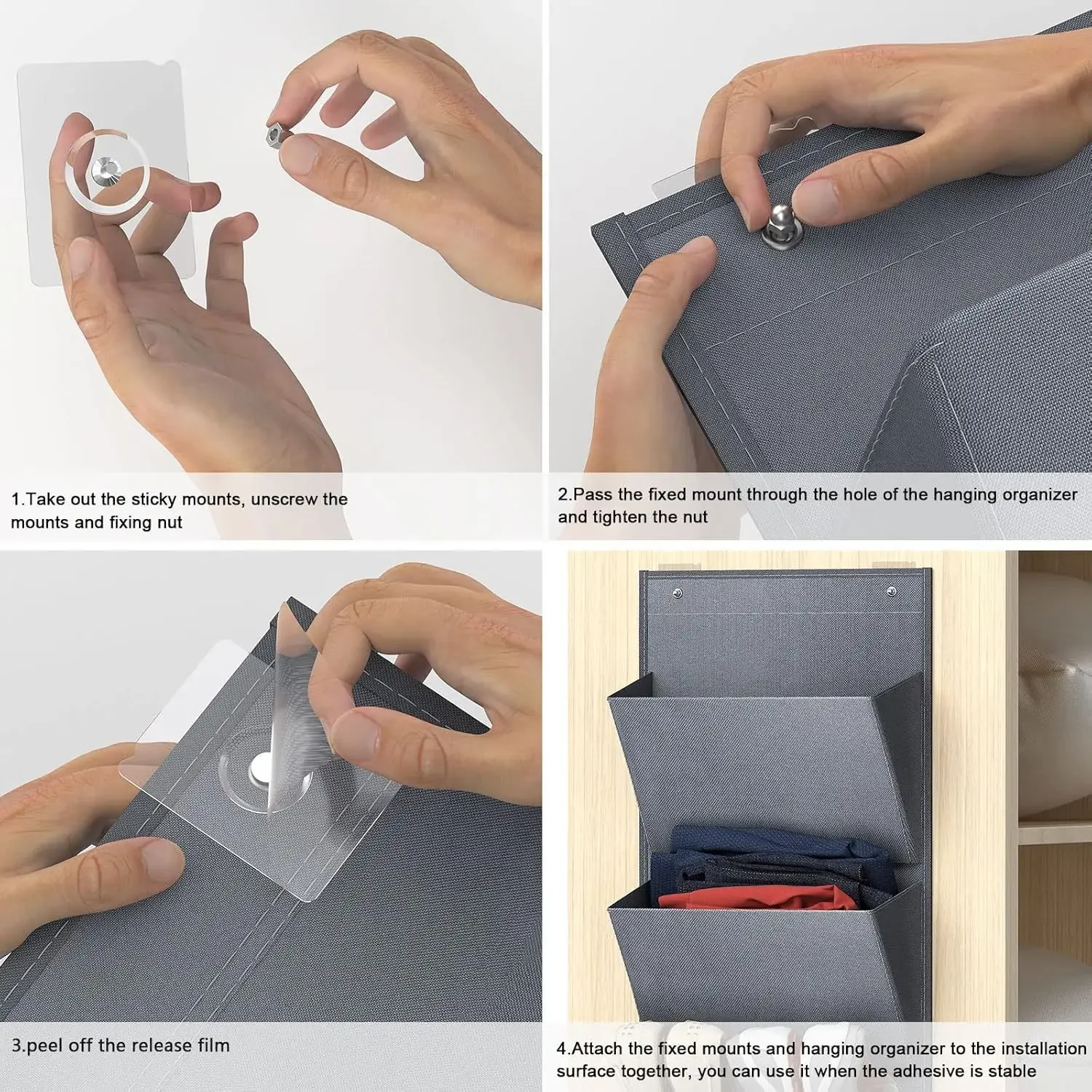 1.Take out the sticky mounts, unscrew the mounts and fixing nut

2.Pass the fixed mount through the hole of the hanging organizer and tighten the nut

3.peel off the release film

4.Attach the fixed mounts and hanging organizer to the installation surface together, you can use it when the adhesive is stable