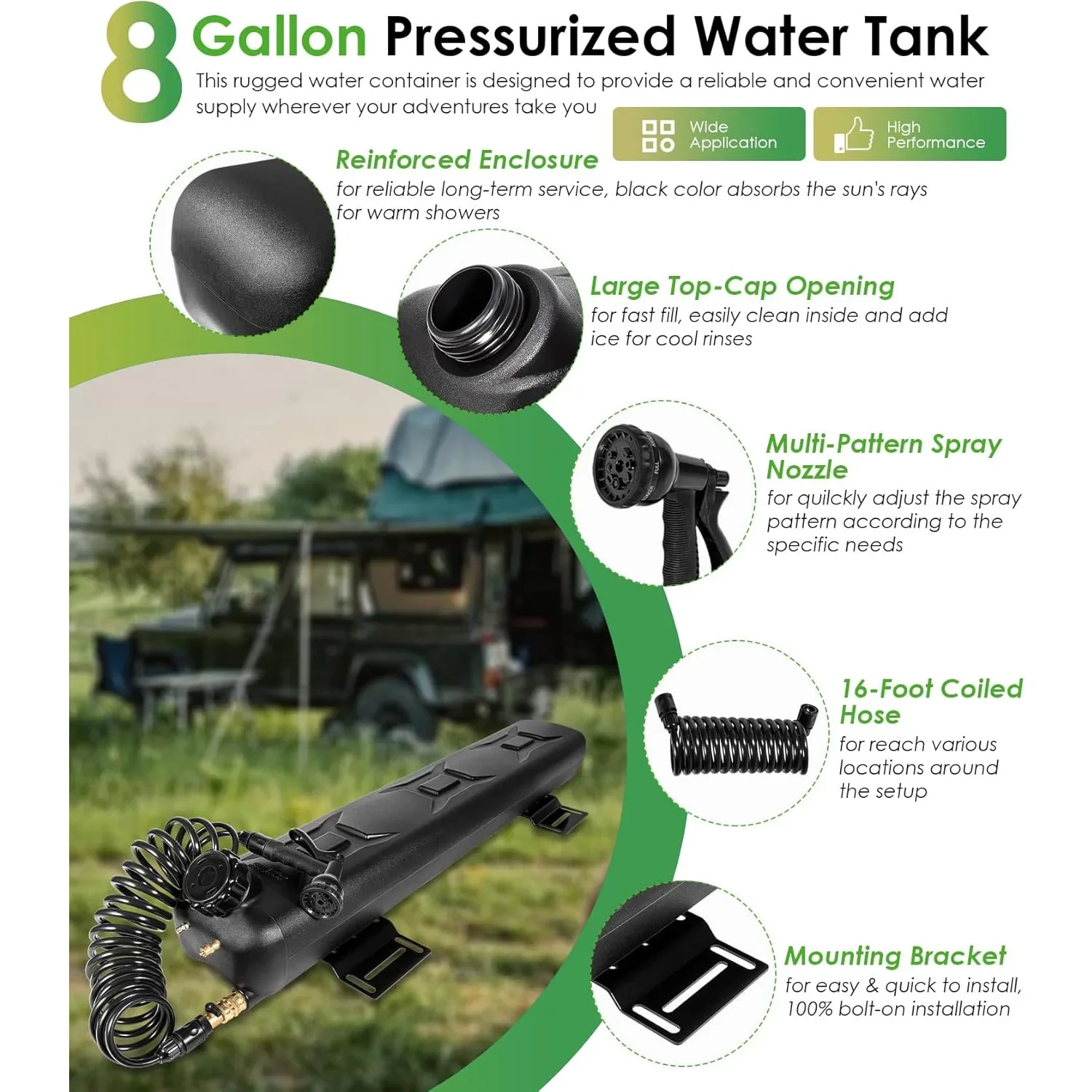 8 Gallon Pressurized Water Tank

This rugged water container is designed to provide a reliable and convenient water supply wherever your adventures take you

Wide Application

High Performance

Reinforced Enclosure
for reliable long-term service, black color absorbs the sun's rays for warm showers

Large Top-Cap Opening
for fast fill, easily clean inside and add ice for cool rinses

Multi-Pattern Spray Nozzle
for quilckly adjust the spray pattern according to the specific needs

16-Foot Coiled Hose
for reach various locations around the setup

Mounting Bracket
for easy & quick to install, 100% bolt-on installation