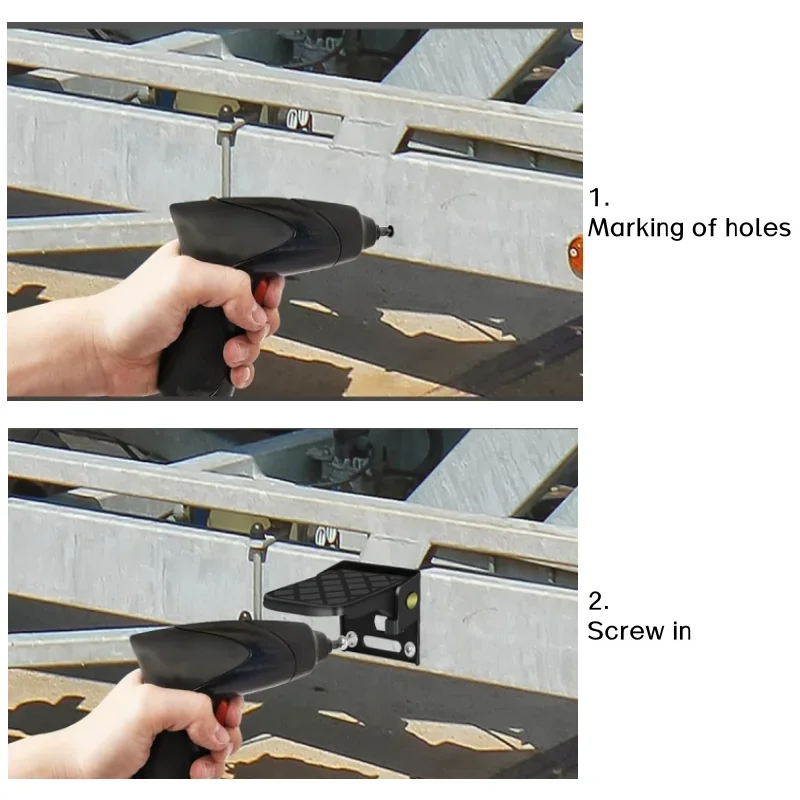 1.
Marking of holes

2.
Screw in