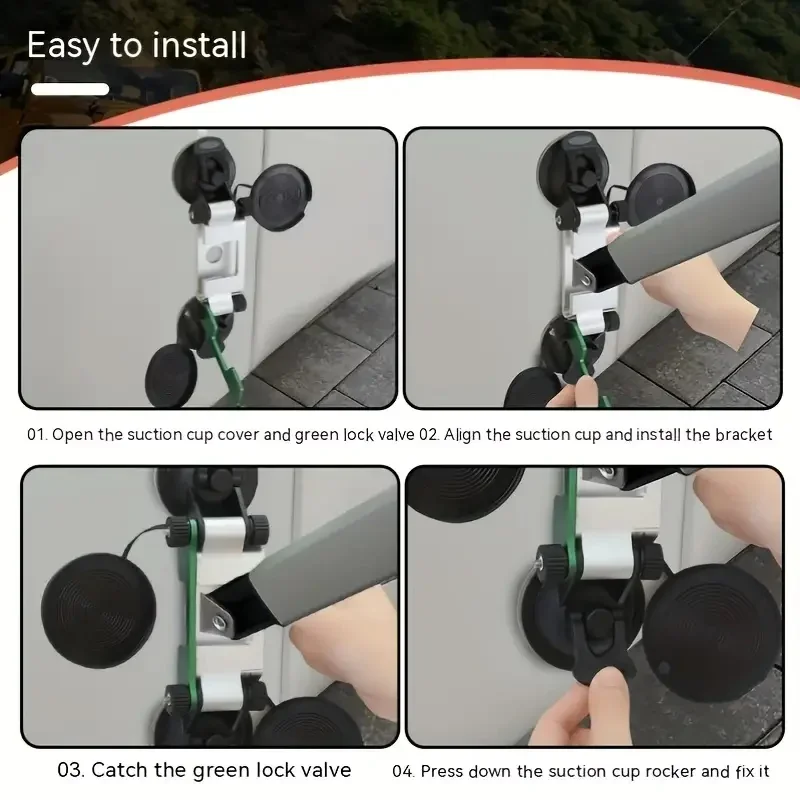 Easy to install

01. Open the suction cup cover and green lock valve

02. Align the suction cup and install the bracket

03. Catch the green lock valve

04. Press down the suction cup rocker and fix it