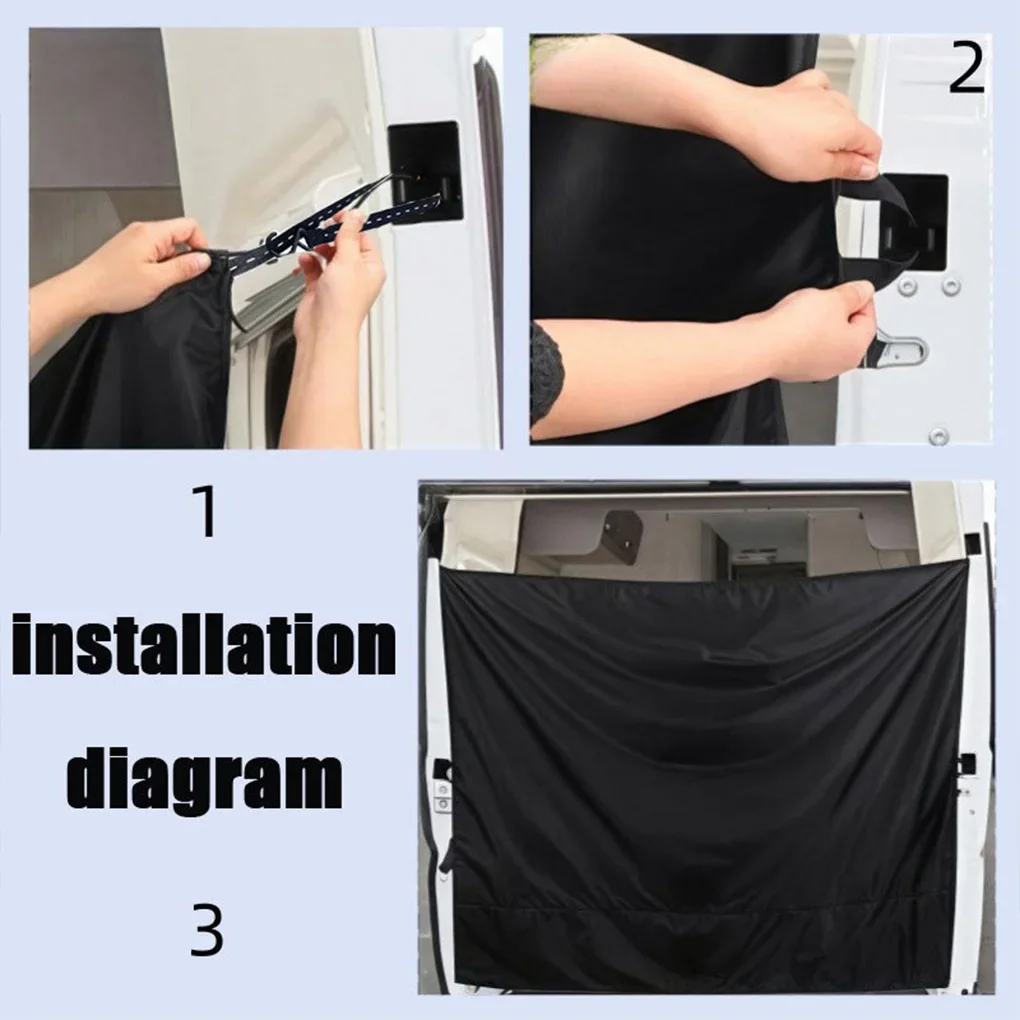 2

1

installation diagram

3