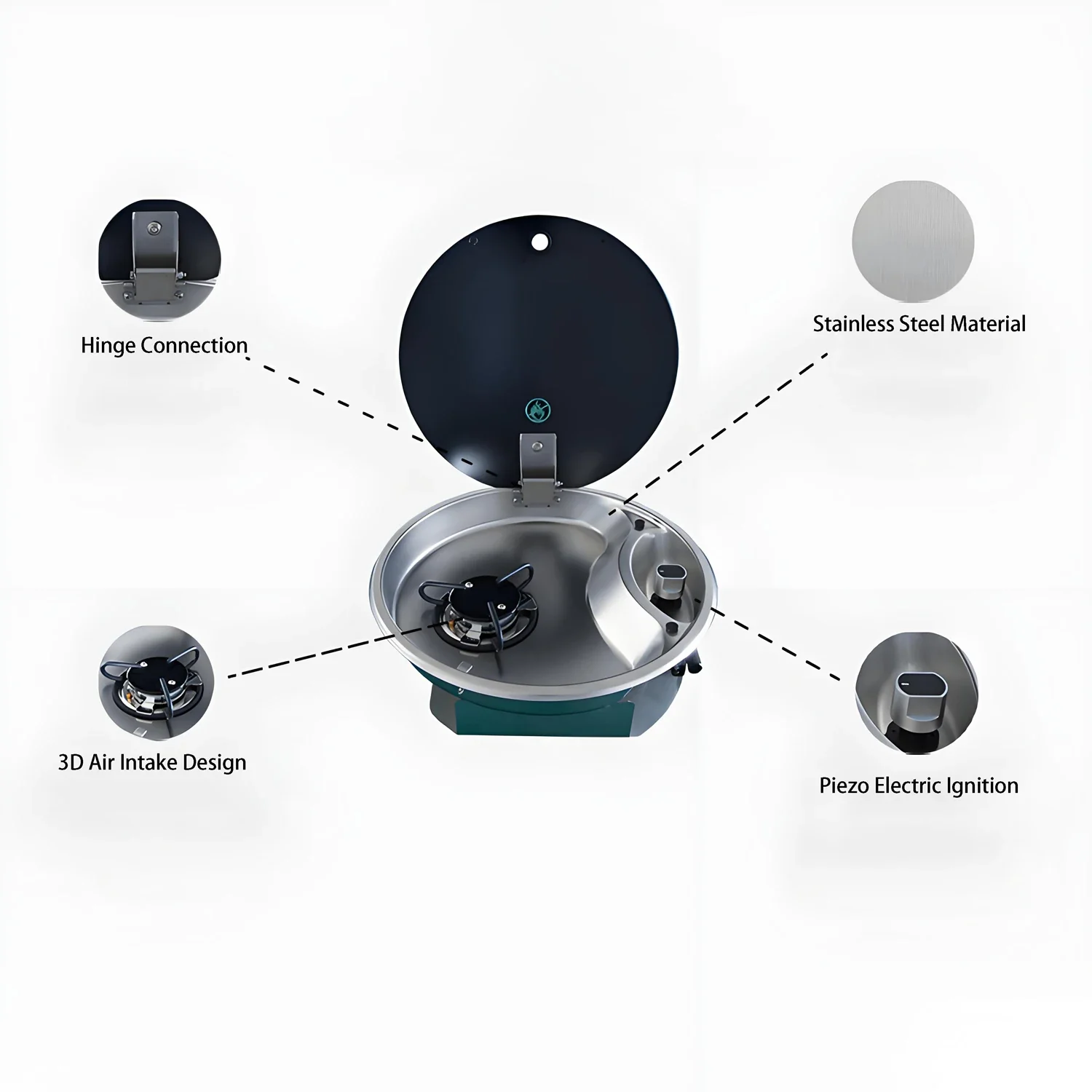 Hinge Connection

Stainless Steel Material

3D Air Intake Design

Piezo Electric Ignition