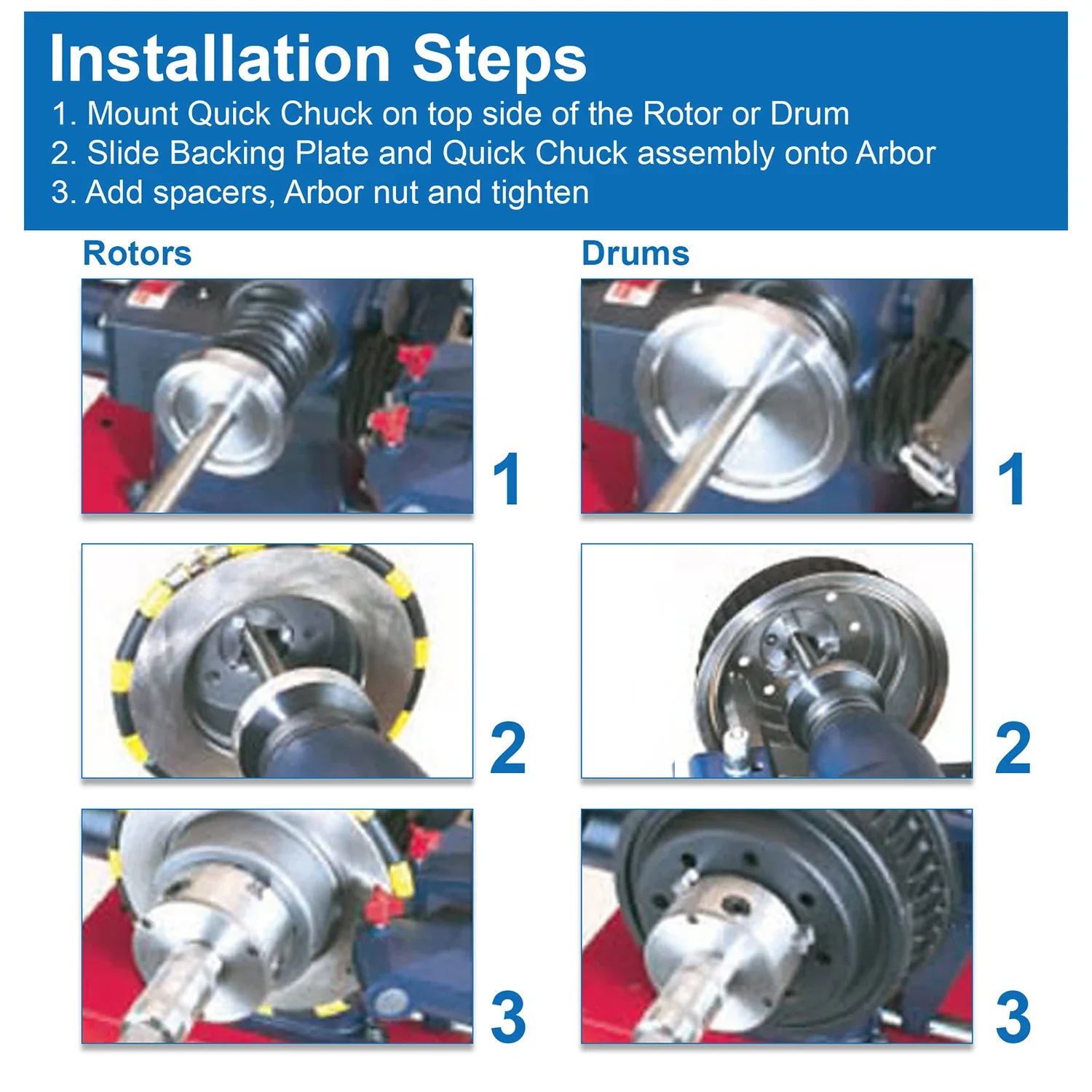 Installation Steps
1. Mount Quick Chuck on top side of the Rotor or Drum
2. Slide Backing Plate and Quick Chuck assembly onto Arbor
3. Add spacers, Arbor nut and tighten

Rotors

1

2

3

Drums

1

2

3