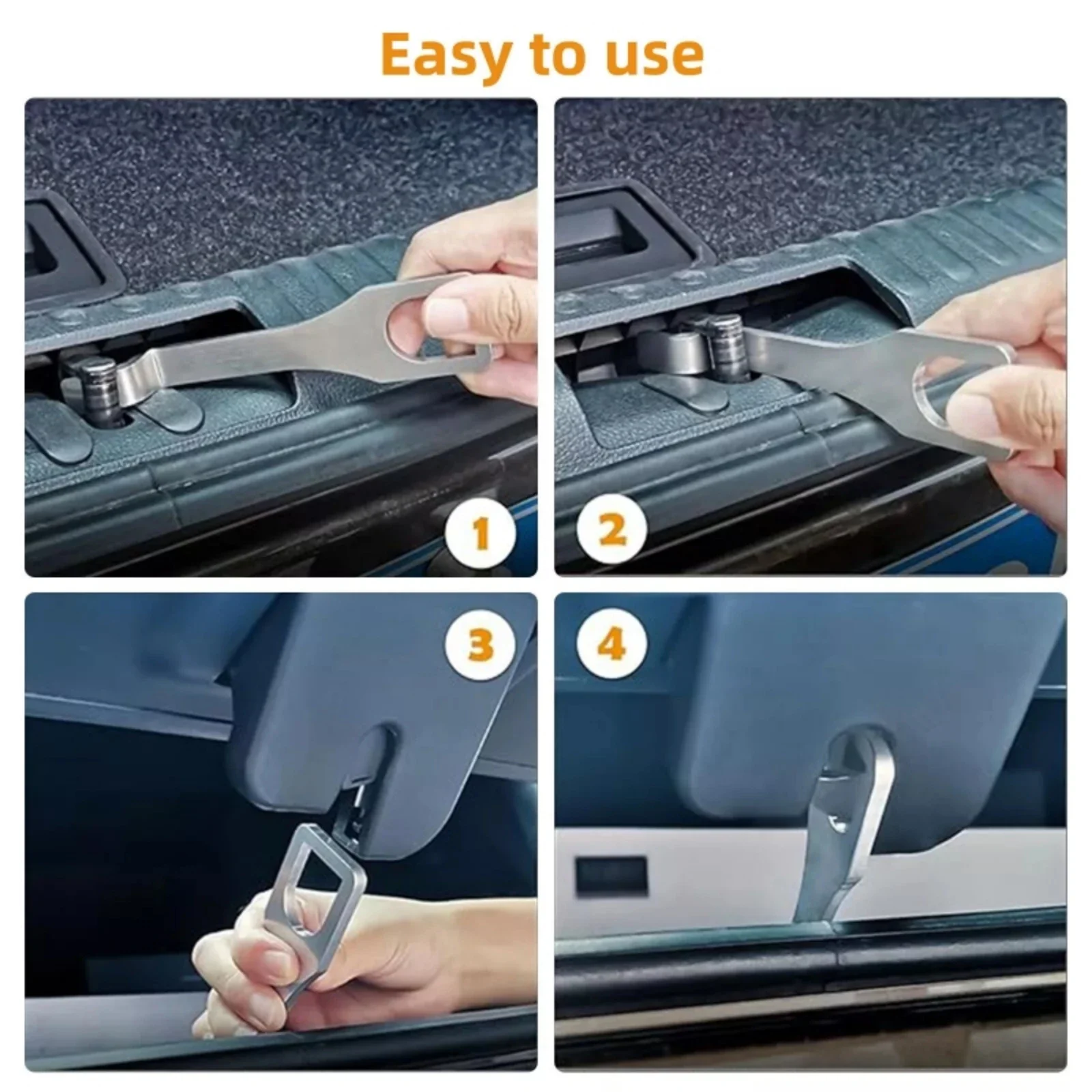 Easy to use

1

2

3

4