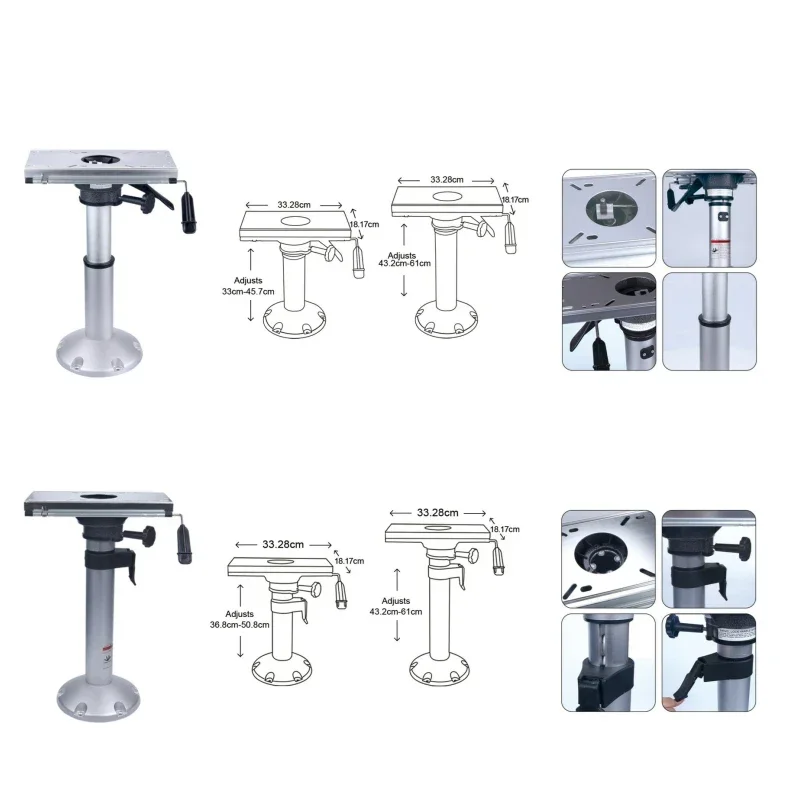 33.28cm
18.17cm
Adjusts
33cm-45.7cm

33.28cm
18.17cm
Adjusts
43.2cm-61cm

33.28cm
18.17cm
Adjusts
36.8cm-50.8cm

33.28cm
18.17cm
Adjusts
43.2cm-61cm