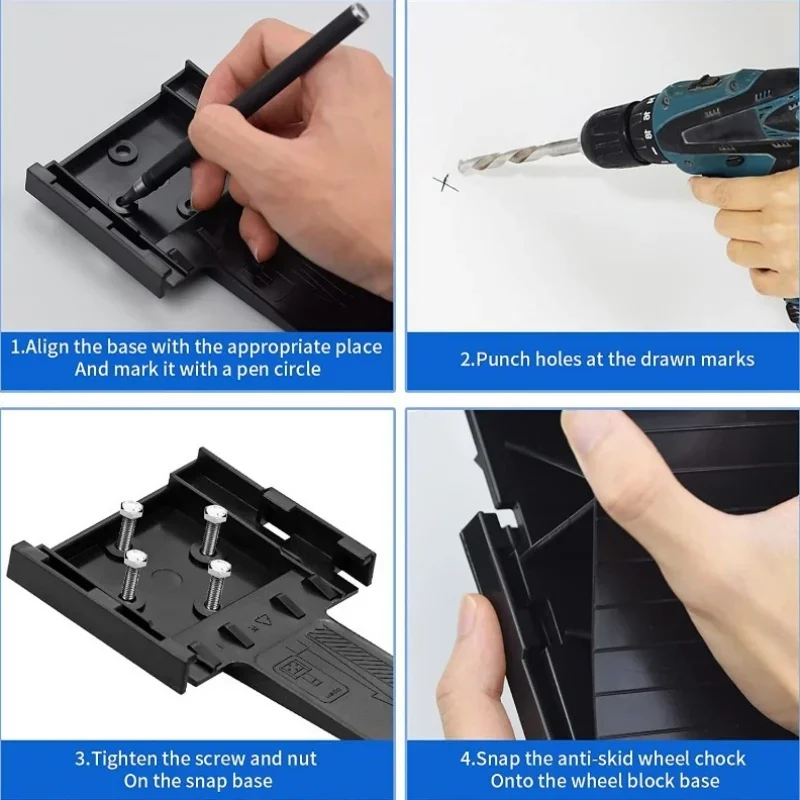 1.Align the base with the appropriate place
And mark it with a pen circle

2.Punch holes at the drawn marks

3.Tighten the screw and nut
On the snap base

4.Snap the anti-skid wheel chock
Onto the wheel block base