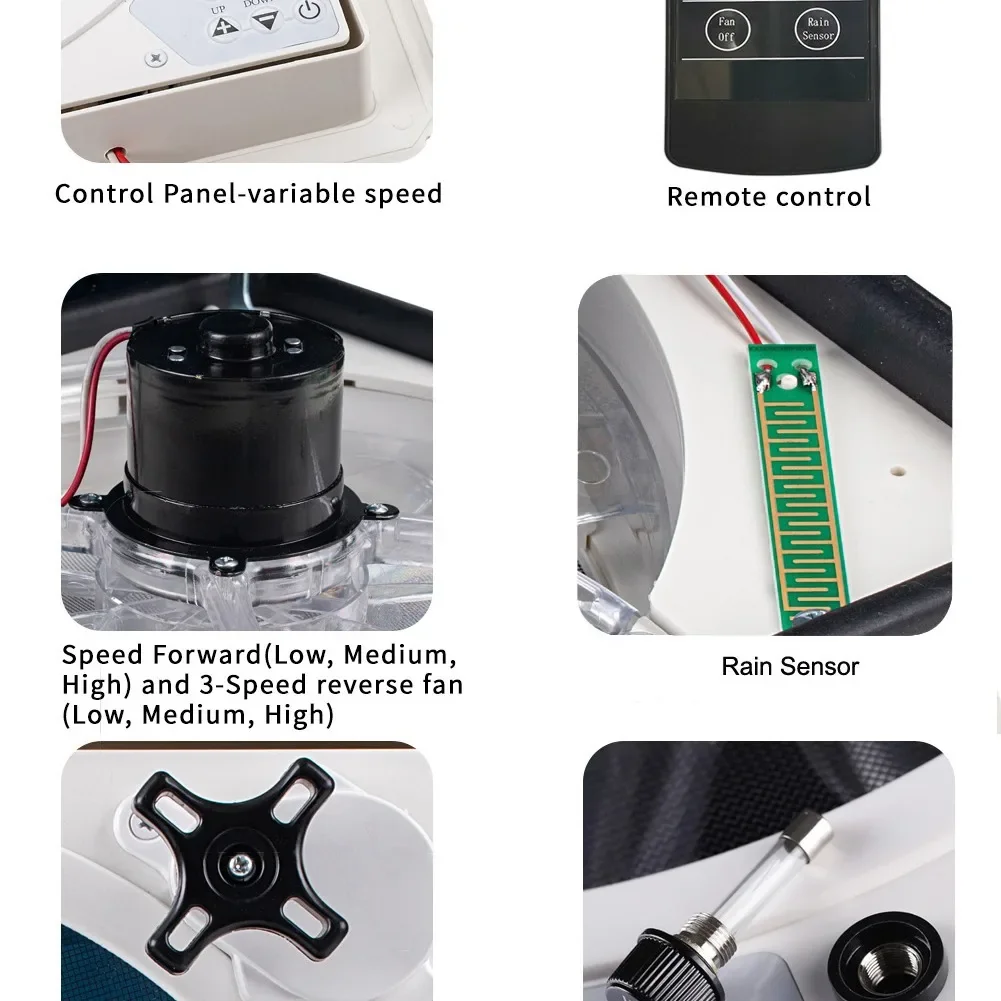 UP DOWN

Control Panel-variable speed

Fan Off

Rain Sensor

Remote control

Speed Forward(Low, Medium, High) and 3-Speed reverse fan (Low, Medium, High)

Rain Sensor