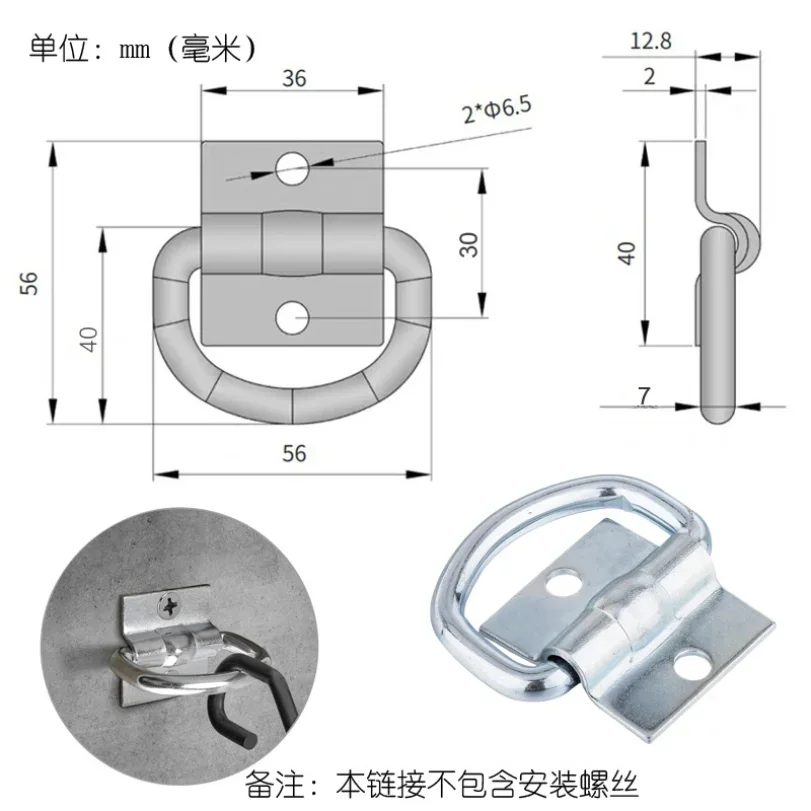 单位：mm（毫米）

36

2*Φ6.5

56

40

30

56

12.8

2

40

7

备注：本链接不包含安装螺丝