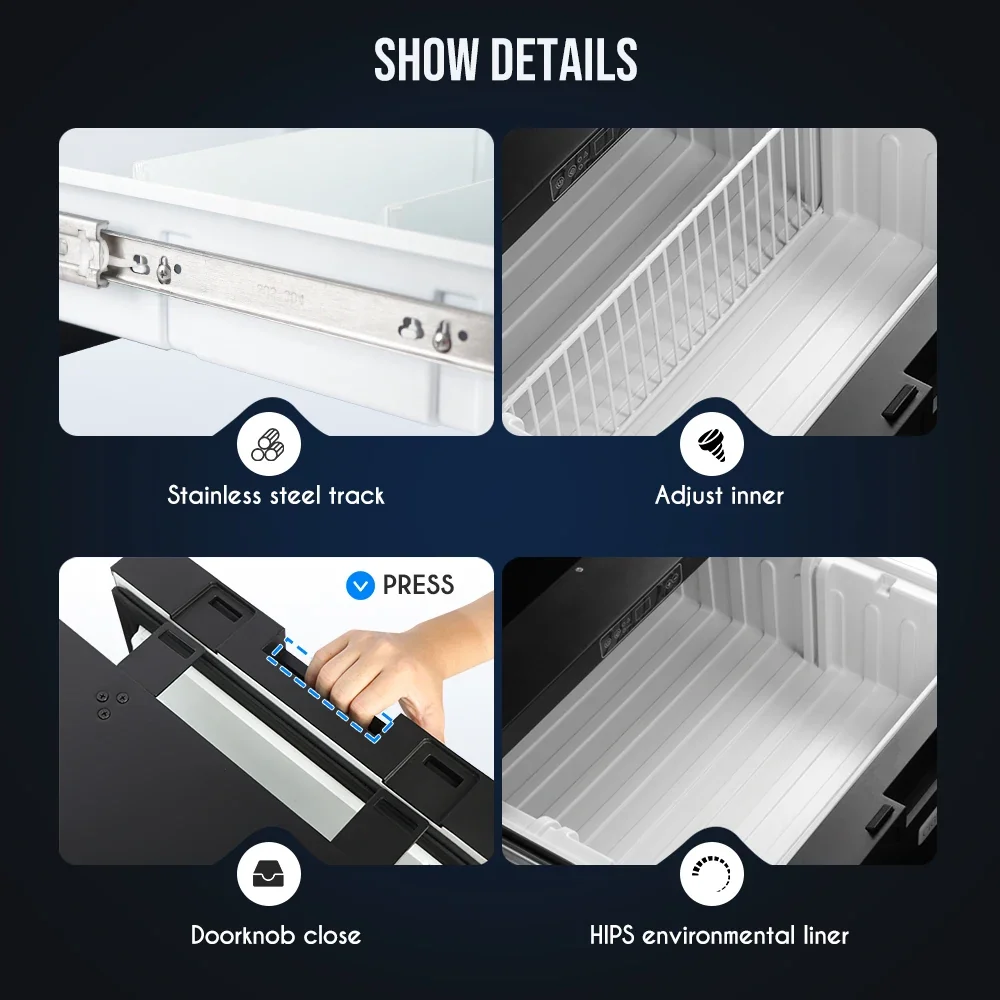 SHOW DETAILS

Stainless steel track

Adjust inner

PRESS

Doorknob close

HIPS environmental liner