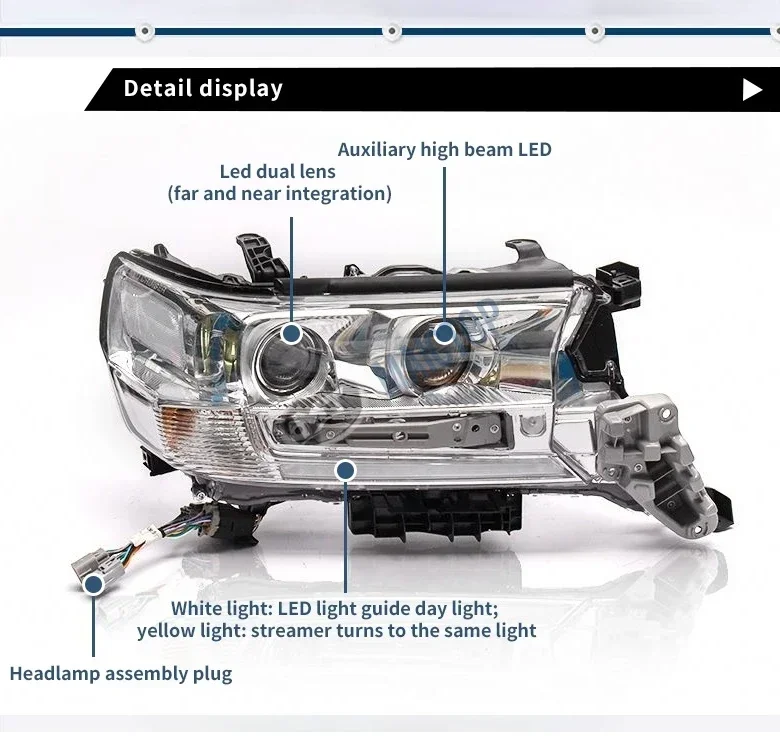 Detail display

Auxiliary high beam LED

Led dual lens
(far and near integration)

White light: LED light guide day light;
yellow light: streamer turns to the same light

Headlamp assembly plug