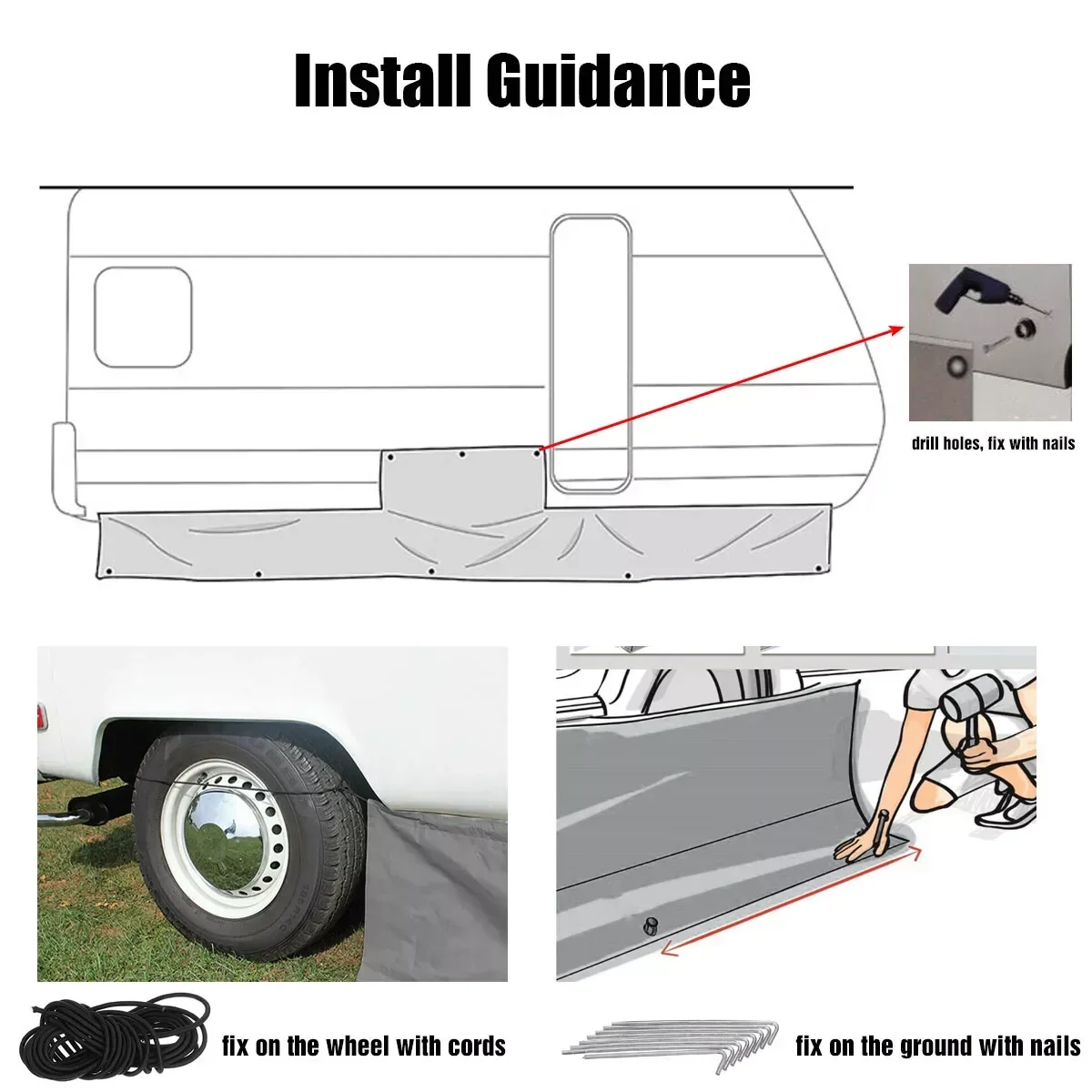 Install Guidance

drill holes, fix with nails

fix on the wheel with cords

fix on the ground with nails